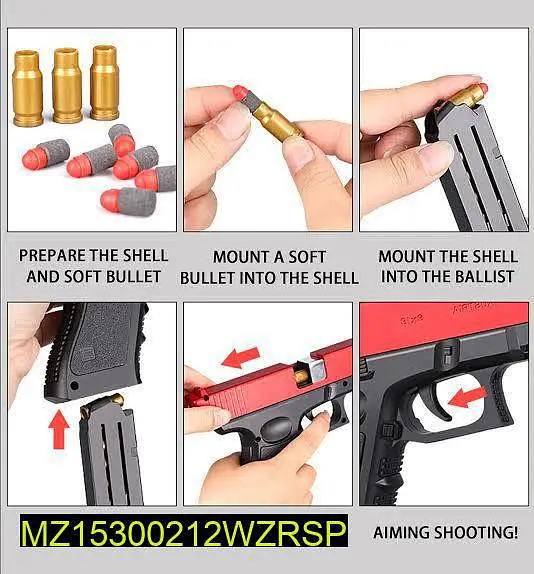 PREPARE THE SHELL AND SOFT BULLET

MOUNT A SOFT BULLET INTO THE SHELL

MOUNT THE SHELL INTO THE BALLIST

MZ15300212WZRSP

AIMING SHOOTING!