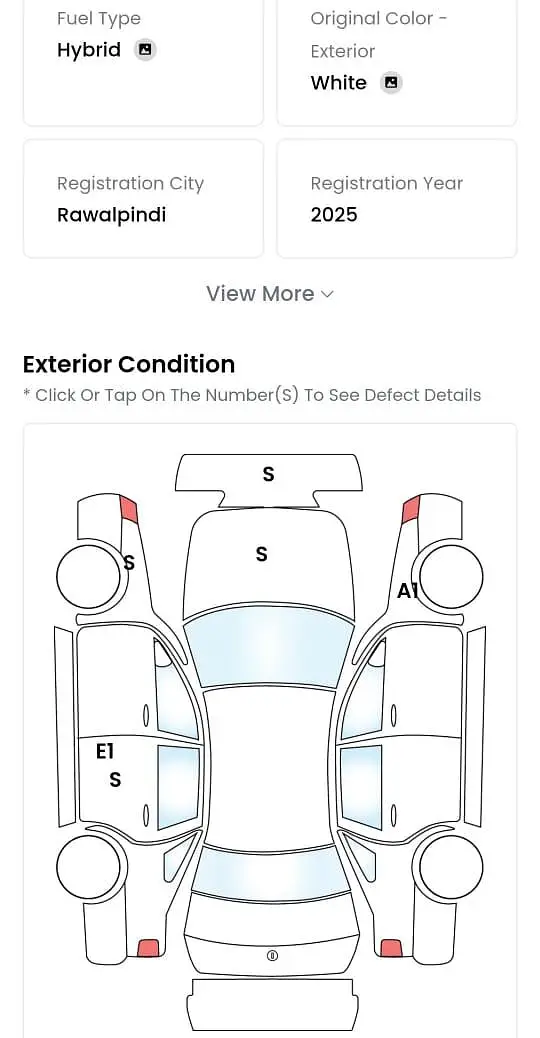 Fuel Type
Hybrid

Original Color - Exterior
White

Registration City
Rawalpindi

Registration Year
2025

View More

Exterior Condition
* Click Or Tap On The Number(S) To See Defect Details

S
S
S
A1
E1
S