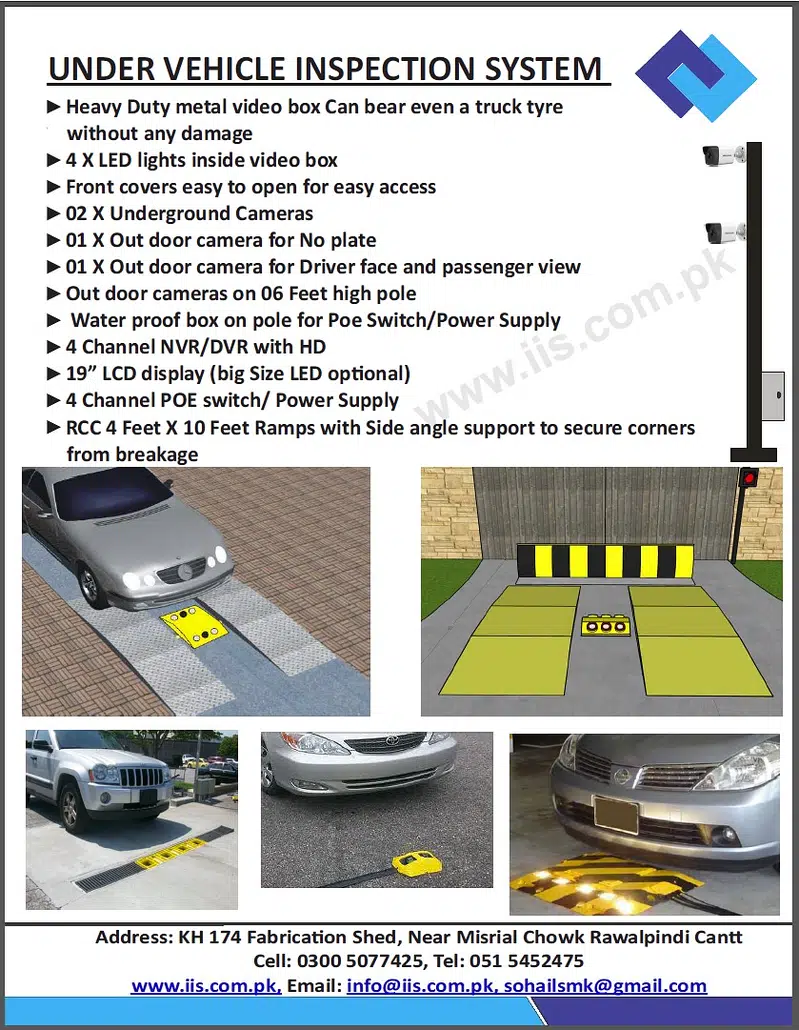 UNDER VEHICLE INSPECTION SYSTEM

► Heavy Duty metal video box Can bear even a truck tyre without any damage
► 4 X LED lights inside video box
► Front covers easy to open for easy access
► 02 X Underground Cameras
► 01 X Out door camera for No plate
► 01 X Out door camera for Driver face and passenger view
► Out door cameras on 06 Feet high pole
► Water proof box on pole for Poe Switch/Power Supply
► 4 Channel NVR/DVR with HD
► 19" LCD display (big Size LED optional)
► 4 Channel POE switch/ Power Supply
► RCC 4 Feet X 10 Feet Ramps with Side angle support to secure corners from breakage

www.iis.com.pk

Address: KH 174 Fabrication Shed, Near Misrial Chowk Rawalpindi Cantt
Cell: 0300 5077425, Tel: 051 5452475
www.iis.com.pk, Email: info@iis.com.pk, sohailsmk@gmail.com