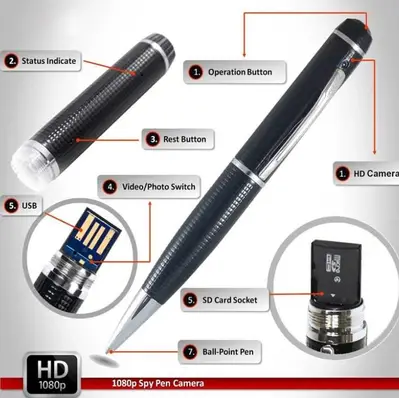 2. Status Indicate

1. Operation Button

3. Rest Button

1. HD Camera

4. Video/Photo Switch

5. USB

5. SD Card Socket

7. Ball-Point Pen

HD 1080p

1080p Spy Pen Camera