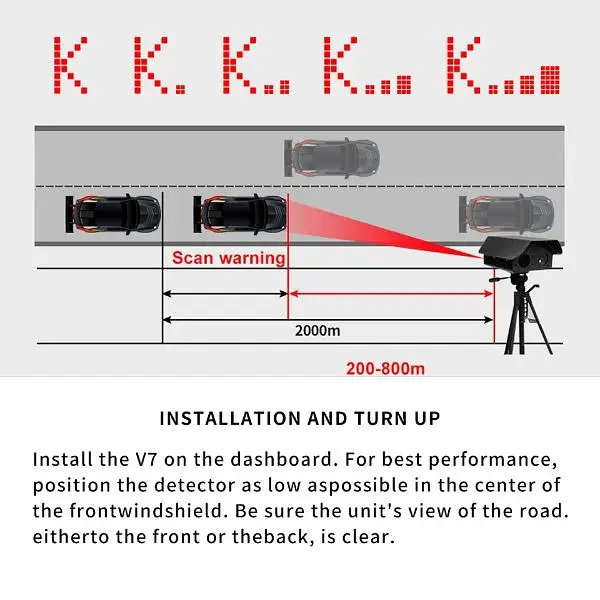 K K. K.. K... K....

Scan warning

2000m

200-800m

INSTALLATION AND TURN UP

Install the V7 on the dashboard. For best performance, position the detector as low aspossible in the center of the frontwindshield. Be sure the unit's view of the road. eitherto the front or theback, is clear.