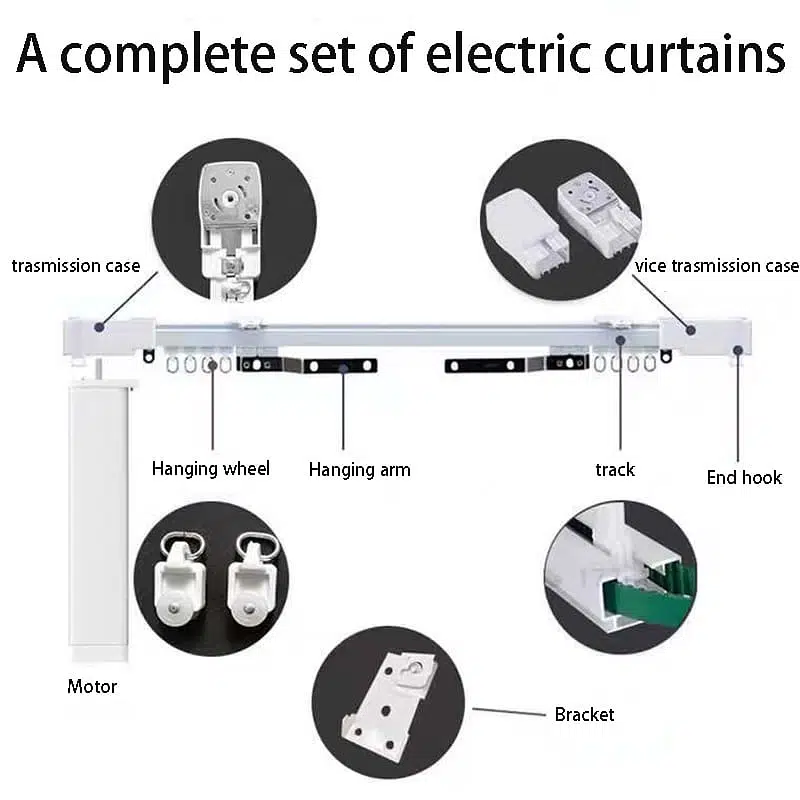 A complete set of electric curtains

trasmission case

vice trasmission case

Hanging wheel

Hanging arm

track

End hook

Motor

Bracket