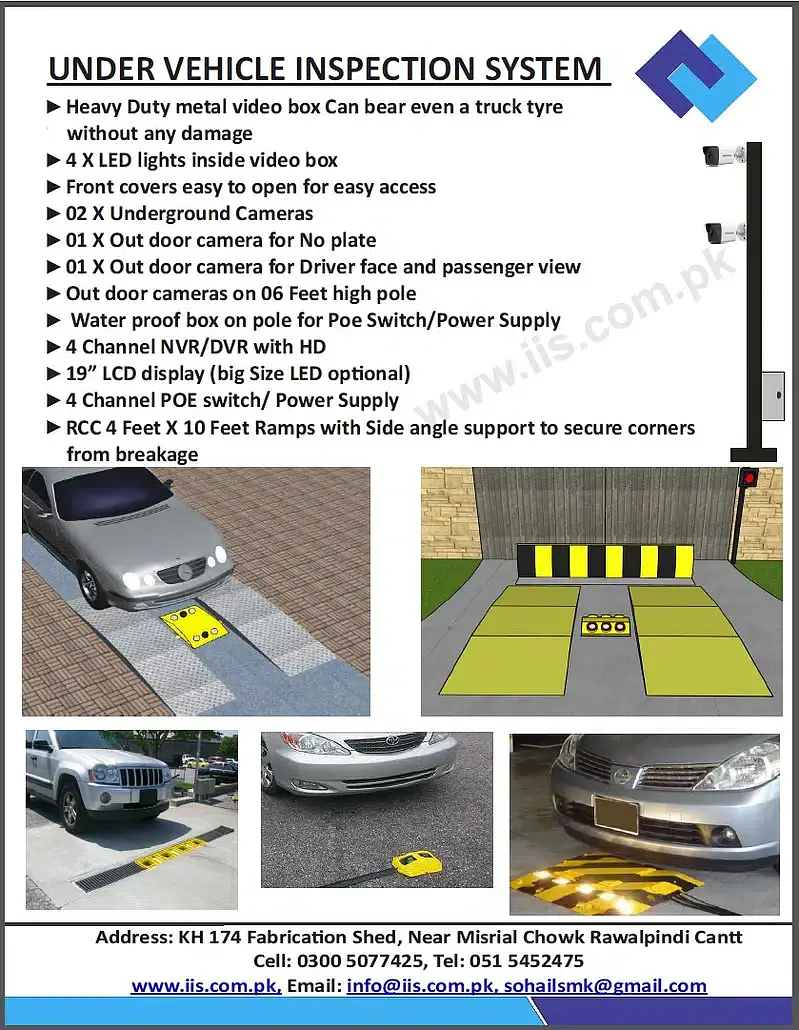 UNDER VEHICLE INSPECTION SYSTEM

► Heavy Duty metal video box Can bear even a truck tyre without any damage
► 4 X LED lights inside video box
► Front covers easy to open for easy access
► 02 X Underground Cameras
► 01 X Out door camera for No plate
► 01 X Out door camera for Driver face and passenger view
► Out door cameras on 06 Feet high pole
► Water proof box on pole for Poe Switch/Power Supply
► 4 Channel NVR/DVR with HD
► 19" LCD display (big Size LED optional)
► 4 Channel POE switch/ Power Supply
► RCC 4 Feet X 10 Feet Ramps with Side angle support to secure corners from breakage

www.iis.com.pk

Address: KH 174 Fabrication Shed, Near Misrial Chowk Rawalpindi Cantt
Cell: 0300 5077425, Tel: 051 5452475
www.iis.com.pk, Email: info@iis.com.pk, sohailsmk@gmail.com