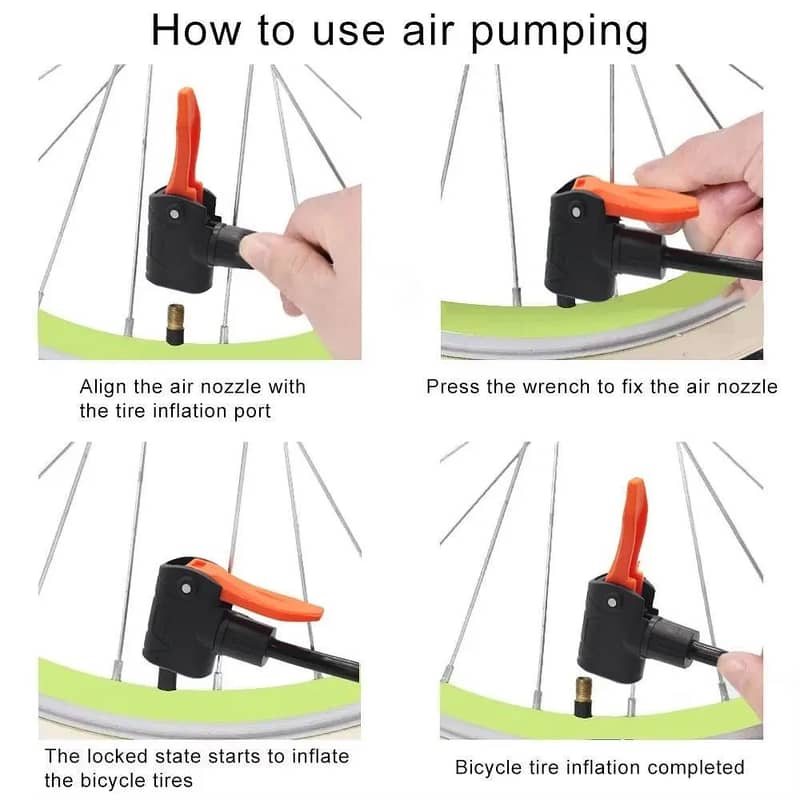 How to use air pumping

Align the air nozzle with the tire inflation port

Press the wrench to fix the air nozzle

The locked state starts to inflate the bicycle tires

Bicycle tire inflation completed