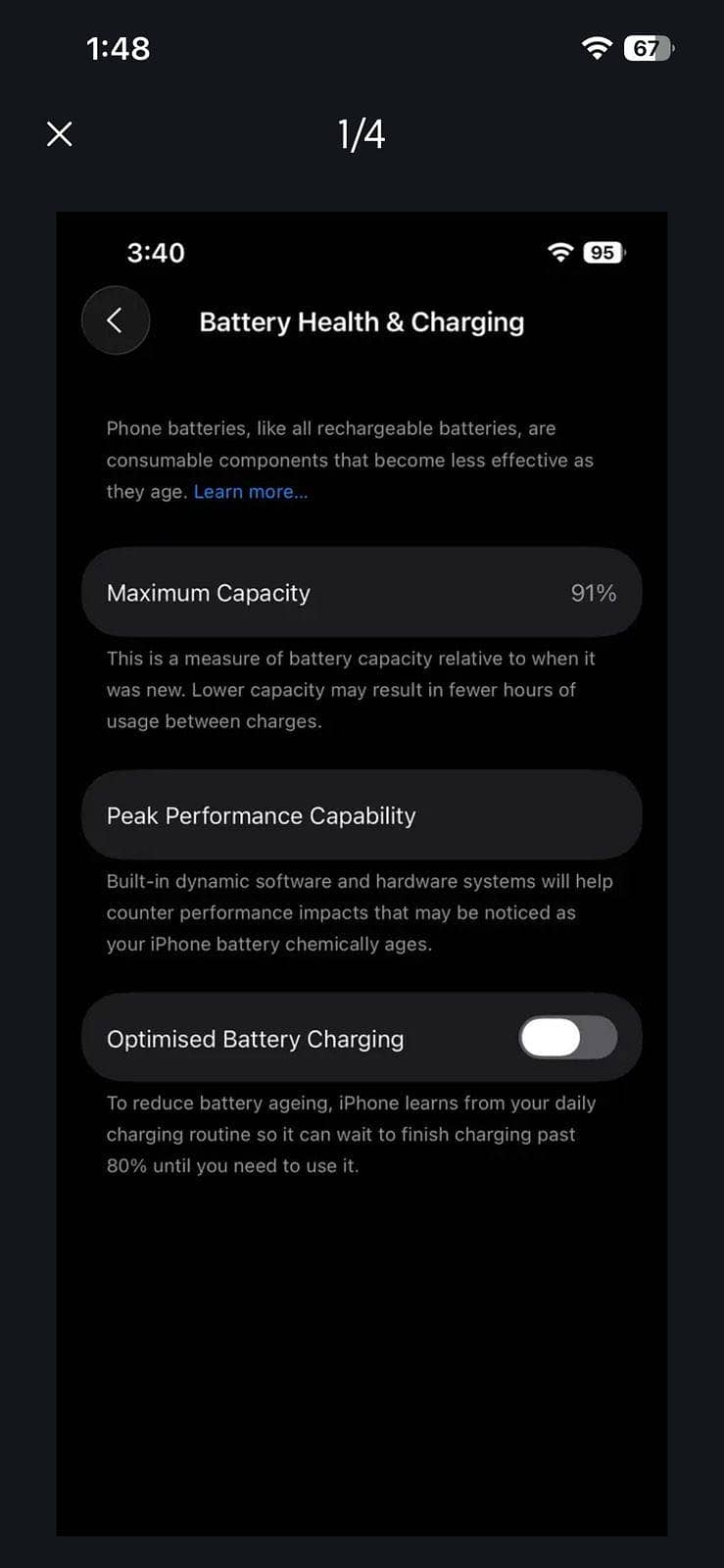 1:48

67

1/4

3:40

95

Battery Health & Charging

Phone batteries, like all rechargeable batteries, are consumable components that become less effective as they age. Learn more...

Maximum Capacity 91%

This is a measure of battery capacity relative to when it was new. Lower capacity may result in fewer hours of usage between charges.

Peak Performance Capability

Built-in dynamic software and hardware systems will help counter performance impacts that may be noticed as your iPhone battery chemically ages.

Optimised Battery Charging

To reduce battery ageing, iPhone learns from your daily charging routine so it can wait to finish charging past 80% until you need to use it.