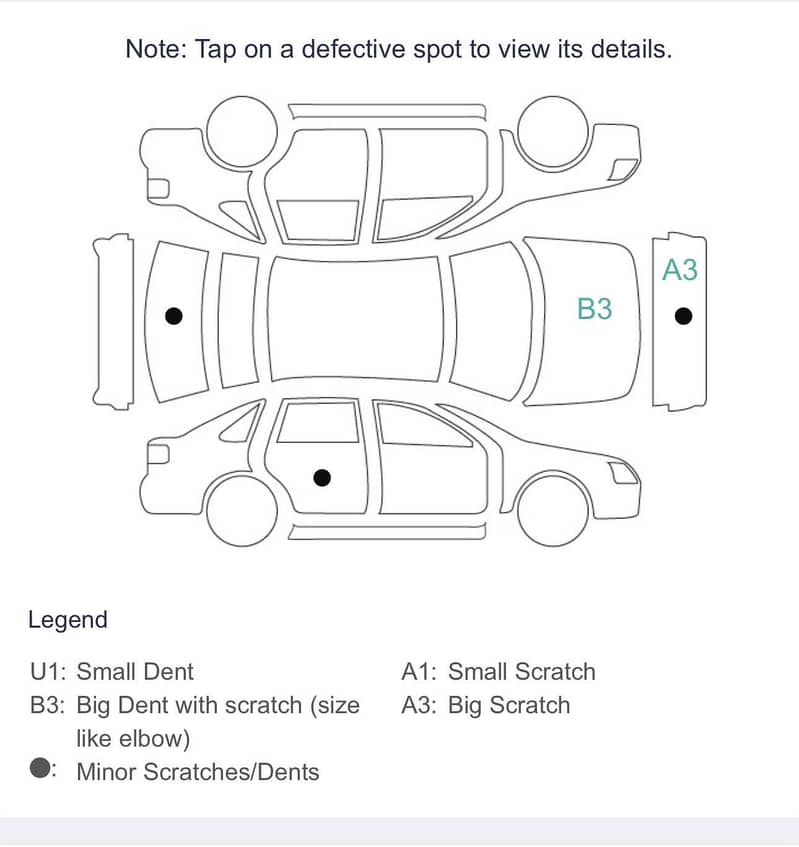 Note: Tap on a defective spot to view its details.

A3

B3

Legend

U1: Small Dent

B3: Big Dent with scratch (size like elbow)

: Minor Scratches/Dents

A1: Small Scratch

A3: Big Scratch