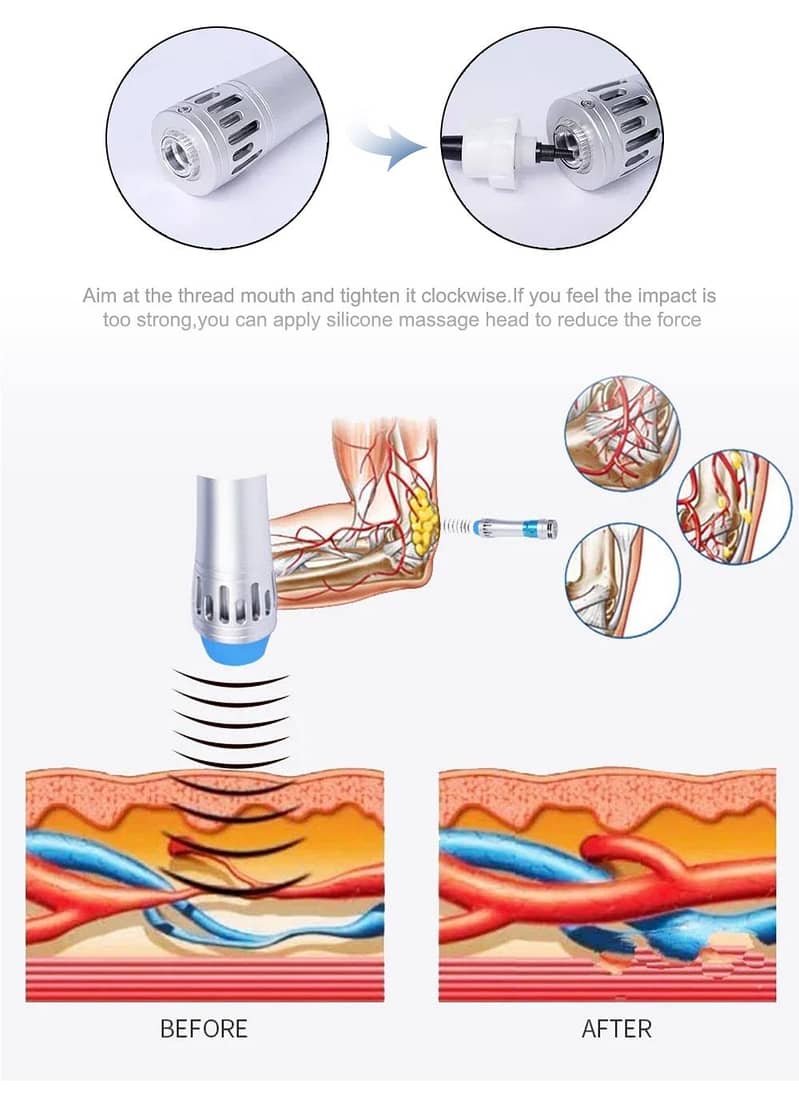 Aim at the thread mouth and tighten it clockwise.If you feel the impact is too strong,you can apply silicone massage head to reduce the force

BEFORE

AFTER