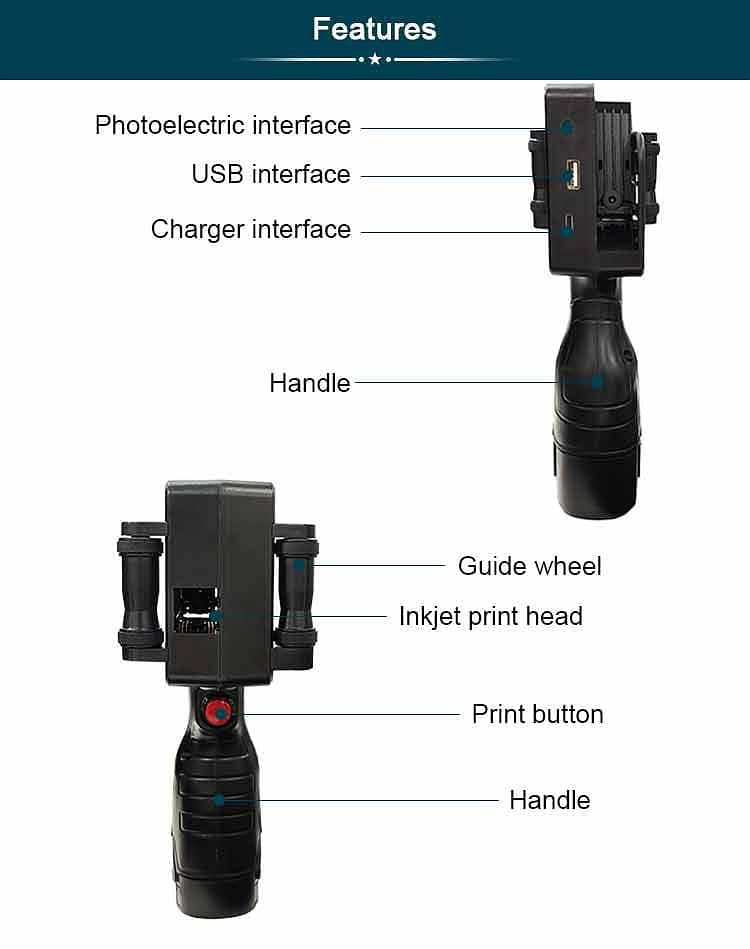 Features

Photoelectric interface
USB interface
Charger interface
Handle

Guide wheel
Inkjet print head
Print button
Handle