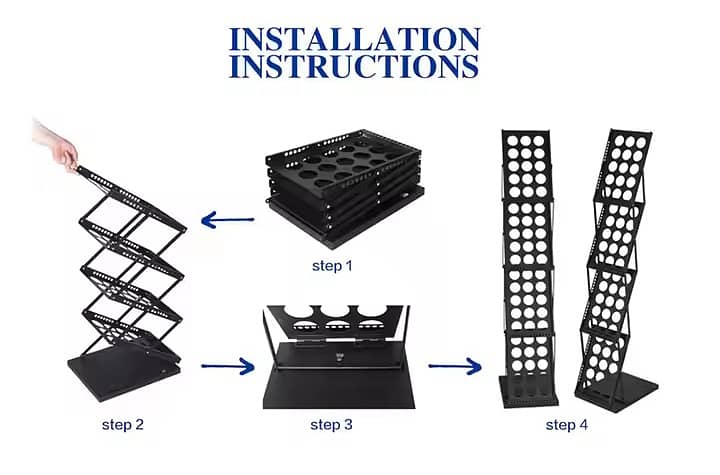 INSTALLATION INSTRUCTIONS

step 1

step 2

step 3

step 4