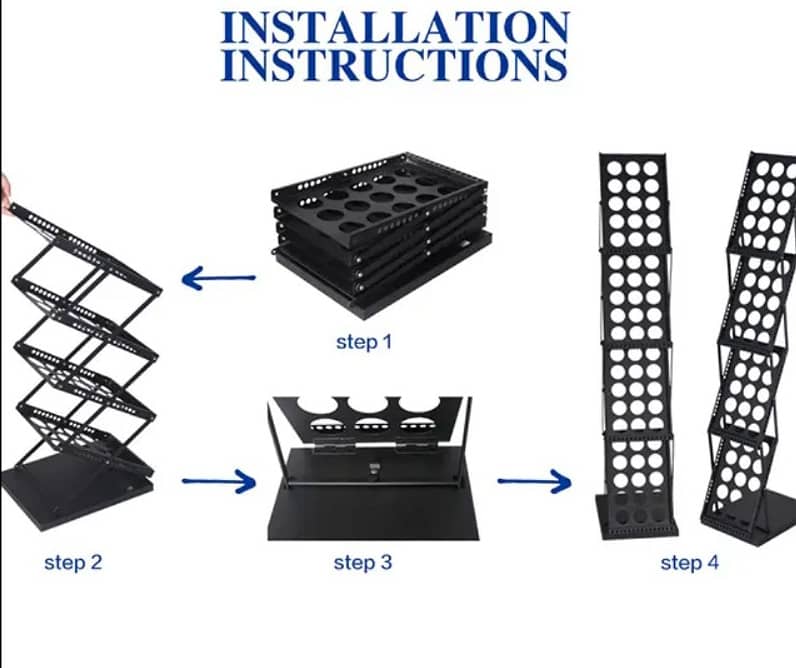 INSTALLATION
INSTRUCTIONS

step 1

step 2

step 3

step 4