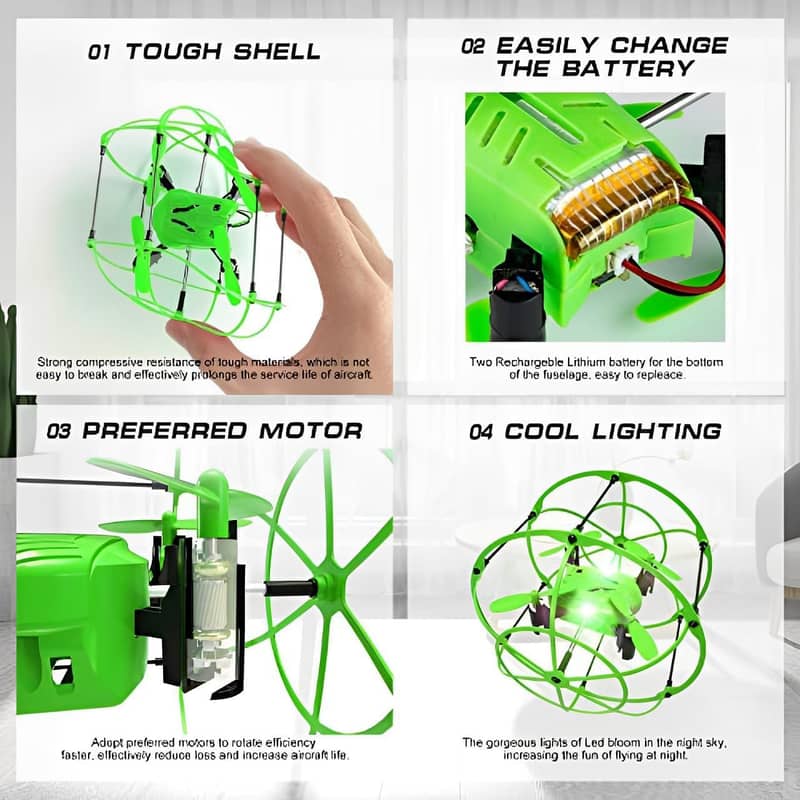 01 TOUGH SHELL

Strong compressive resistance of tough materials, which is not easy to break and effectively prolongs the service life of aircraft.

02 EASILY CHANGE THE BATTERY

Two Rechargeble Lithium battery for the bottom of the fuselage, easy to repleace.

03 PREFERRED MOTOR

Adopt preferred motors to rotate efficiency faster, effectively reduce loss and increase aircraft life.

04 COOL LIGHTING

The gorgeous lights of Led bloom in the night sky, increasing the fun of flying at night.