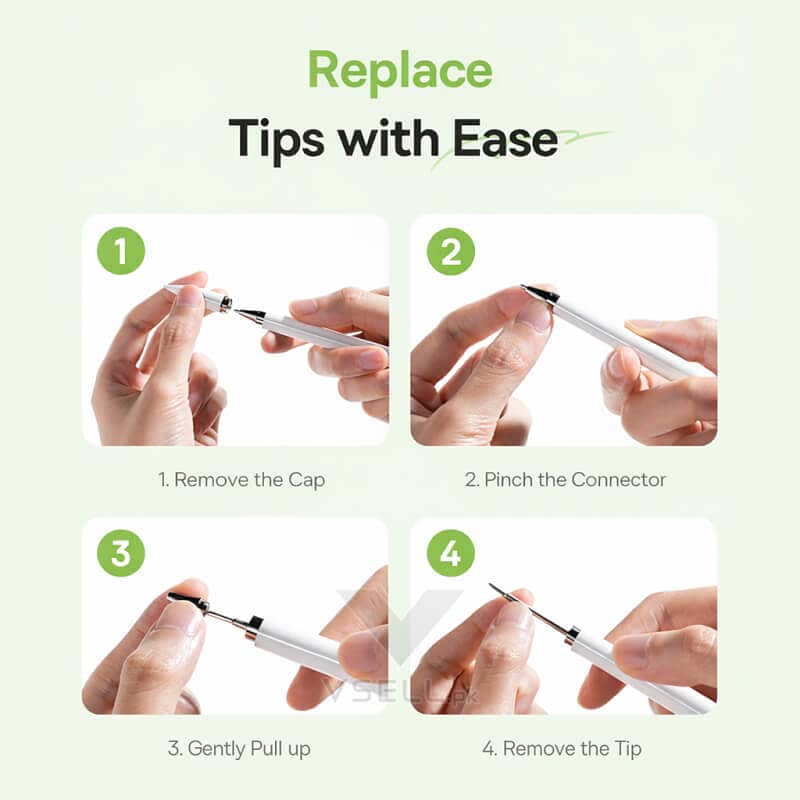 Replace
Tips with Ease

1

1. Remove the Cap

2

2. Pinch the Connector

3

3. Gently Pull up

4

4. Remove the Tip

VSELL.pk