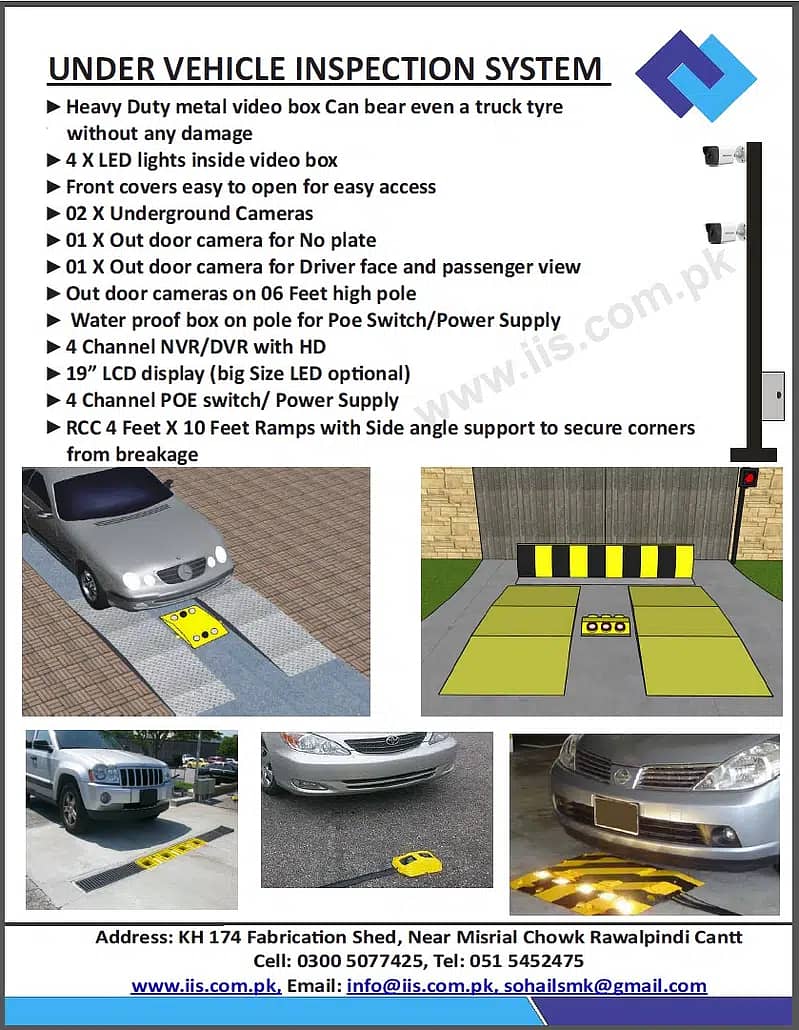 UNDER VEHICLE INSPECTION SYSTEM

► Heavy Duty metal video box Can bear even a truck tyre without any damage
► 4 X LED lights inside video box
► Front covers easy to open for easy access
► 02 X Underground Cameras
► 01 X Out door camera for No plate
► 01 X Out door camera for Driver face and passenger view
► Out door cameras on 06 Feet high pole
► Water proof box on pole for Poe Switch/Power Supply
► 4 Channel NVR/DVR with HD
► 19" LCD display (big Size LED optional)
► 4 Channel POE switch/ Power Supply
► RCC 4 Feet X 10 Feet Ramps with Side angle support to secure corners from breakage

www.iis.com.pk

Address: KH 174 Fabrication Shed, Near Misrial Chowk Rawalpindi Cantt
Cell: 0300 5077425, Tel: 051 5452475
www.iis.com.pk, Email: info@iis.com.pk, sohailsmk@gmail.com